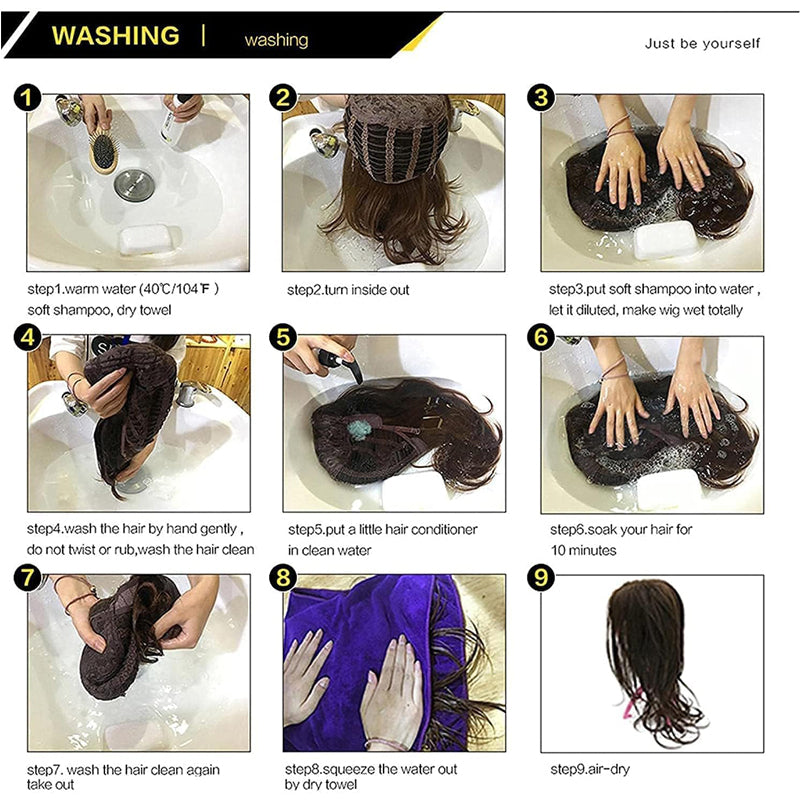 WASHING | washing

Just be yourself

1

step1.warm water (40℃/104℉) soft shampoo, dry towel

2

step2.turn inside out

3

step3.put soft shampoo into water , let it diluted, make wig wet totally

4

step4.wash the hair by hand gently , do not twist or rub,wash the hair clean

5

step5.put a little hair conditioner in clean water

6

step6.soak your hair for 10 minutes

7

step7. wash the hair clean again take out

8

step8.squeeze the water out by dry towel

9

step9.air-dry